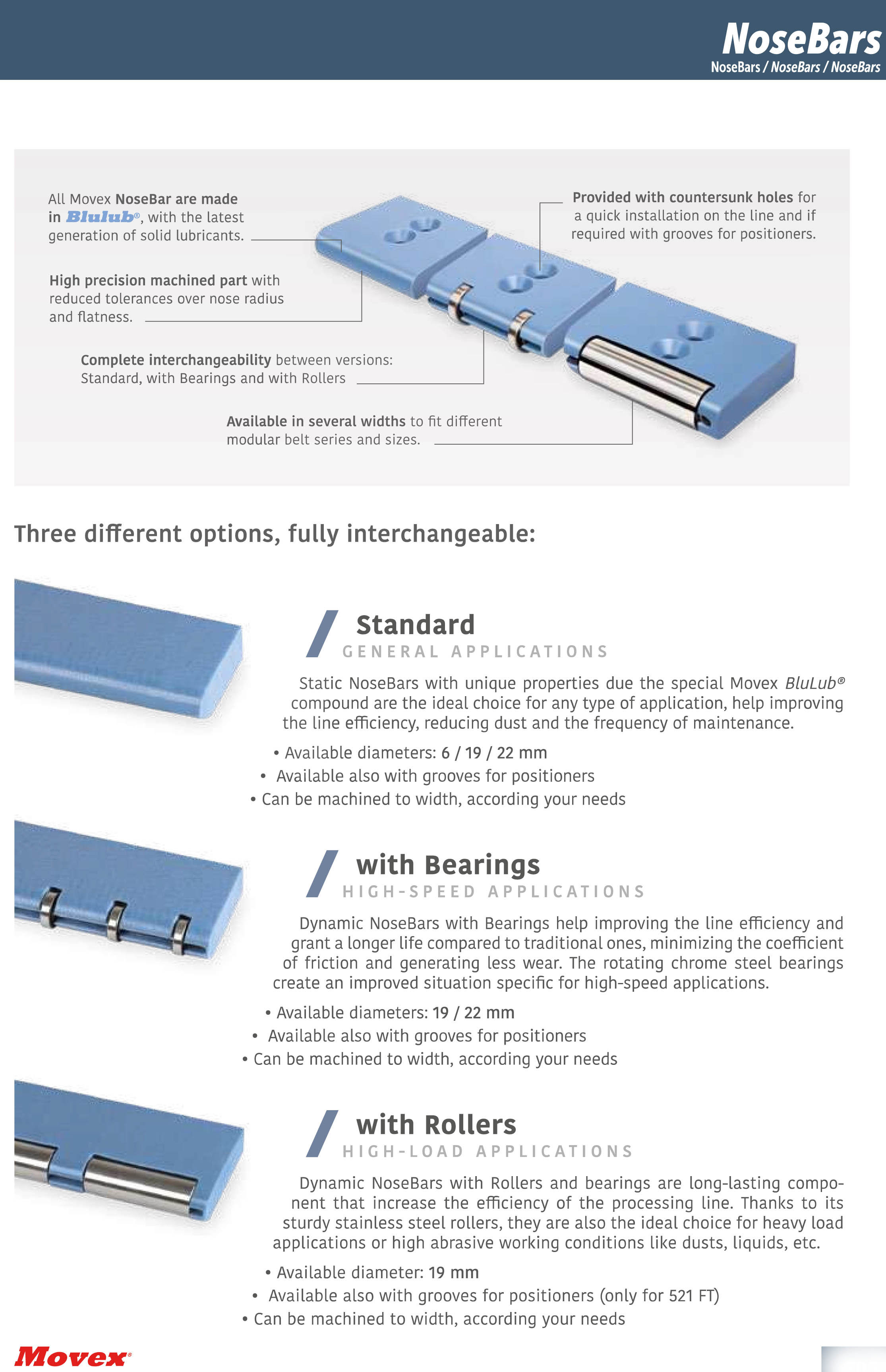 NoseBars
NoseBars / NoseBars / NoseBars

All Movex NoseBar are made in Blulub®, with the latest generation of solid lubricants.

High precision machined part with reduced tolerances over nose radius and flatness.

Complete interchangeability between versions: Standard, with Bearings and with Rollers

Available in several widths to fit different modular belt series and sizes.

Provided with countersunk holes for a quick installation on the line and if required with grooves for positioners.

Three different options, fully interchangeable:

Standard
GENERAL APPLICATIONS

Static NoseBars with unique properties due the special Movex BluLub® compound are the ideal choice for any type of application, help improving the line efficiency, reducing dust and the frequency of maintenance.

• Available diameters: 6 / 19 / 22 mm
• Available also with grooves for positioners
• Can be machined to width, according your needs

with Bearings
HIGH-SPEED APPLICATIONS

Dynamic NoseBars with Bearings help improving the line efficiency and grant a longer life compared to traditional ones, minimizing the coefficient of friction and generating less wear. The rotating chrome steel bearings create an improved situation specific for high-speed applications.

• Available diameters: 19 / 22 mm
• Available also with grooves for positioners
• Can be machined to width, according your needs

with Rollers
HIGH-LOAD APPLICATIONS

Dynamic NoseBars with Rollers and bearings are long-lasting component that increase the efficiency of the processing line. Thanks to its sturdy stainless steel rollers, they are also the ideal choice for heavy load applications or high abrasive working conditions like dusts, liquids, etc.

• Available diameter: 19 mm
• Available also with grooves for positioners (only for 521 FT)
• Can be machined to width, according your needs

Movex®