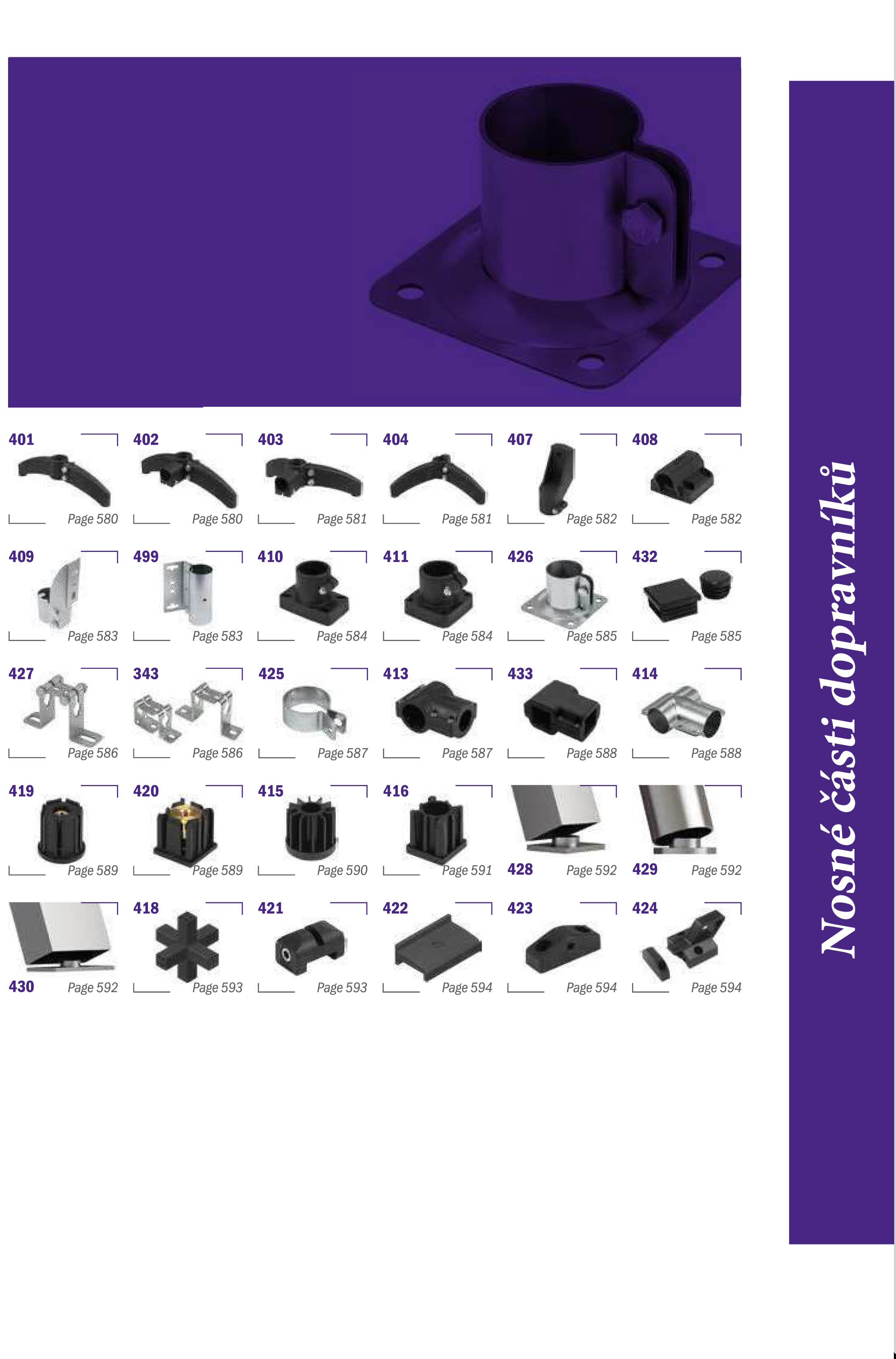 401
Page 580

402
Page 580

403
Page 581

404
Page 581

407
Page 582

408
Page 582

409
Page 583

499
Page 583

410
Page 584

411
Page 584

426
Page 585

432
Page 585

427
Page 586

343
Page 586

425
Page 587

413
Page 587

433
Page 588

414
Page 588

419
Page 589

420
Page 589

415
Page 590

416
Page 591

428
Page 592

429
Page 592

430
Page 592

418
Page 593

421
Page 593

422
Page 594

423
Page 594

424
Page 594

Nosné části dopravníků