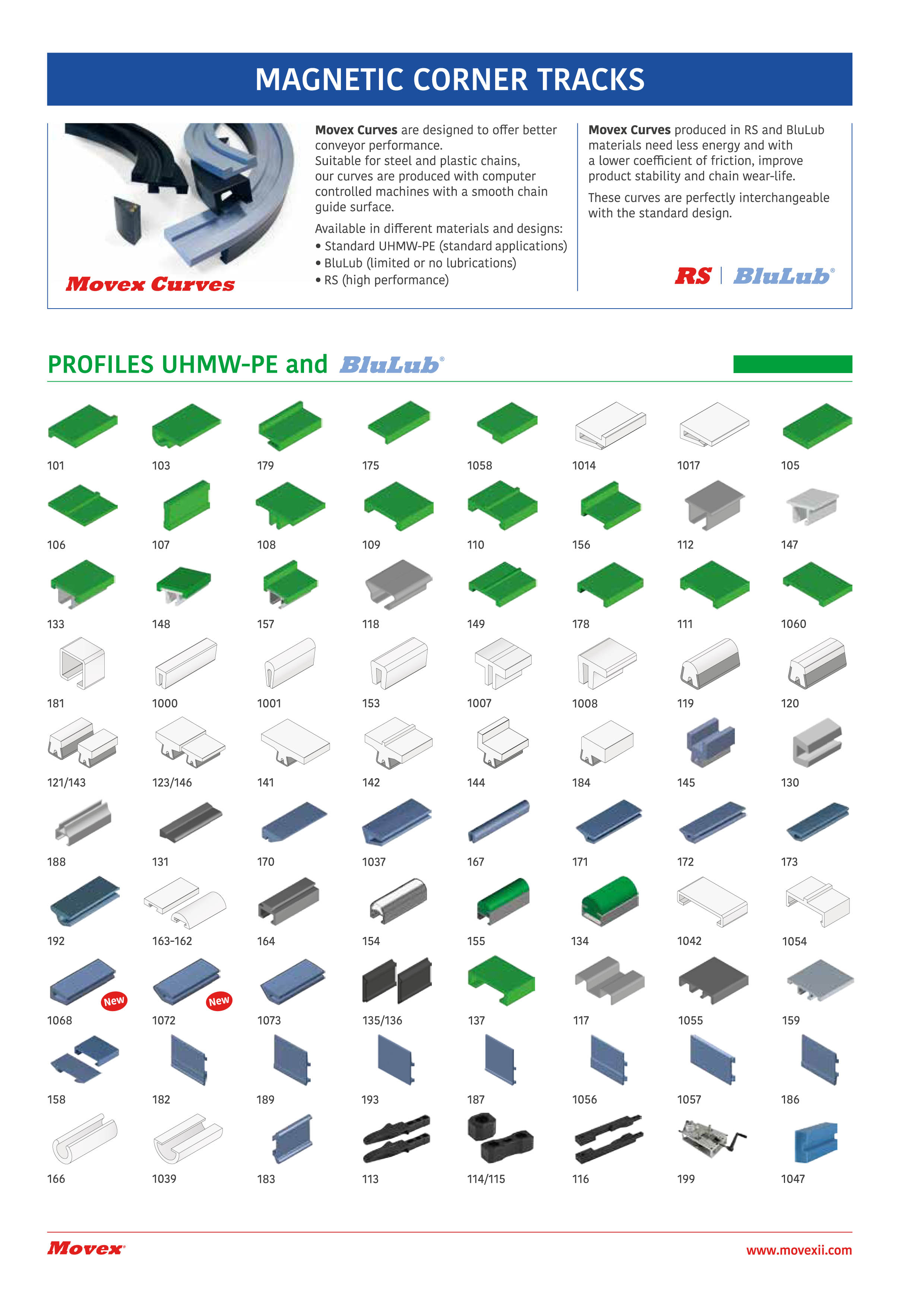 MAGNETIC CORNER TRACKS

Movex Curves

Movex Curves are designed to offer better conveyor performance.
Suitable for steel and plastic chains, our curves are produced with computer controlled machines with a smooth chain guide surface.

Available in different materials and designs:
• Standard UHMW-PE (standard applications)
• BluLub (limited or no lubrications)
• RS (high performance)

Movex Curves produced in RS and BluLub materials need less energy and with a lower coefficient of friction, improve product stability and chain wear-life.

These curves are perfectly interchangeable with the standard design.

RS | BluLub®

PROFILES UHMW-PE and BluLub®

101 103 179 175 1058 1014 1017 105

106 107 108 109 110 156 112 147

133 148 157 118 149 178 111 1060

181 1000 1001 153 1007 1008 119 120

121/143 123/146 141 142 144 184 145 130

188 131 170 1037 167 171 172 173

192 163-162 164 154 155 134 1042 1054

New New

1068 1072 1073 135/136 137 117 1055 159

158 182 189 193 187 1056 1057 186

166 1039 183 113 114/115 116 199 1047

Movex®

www.movexii.com