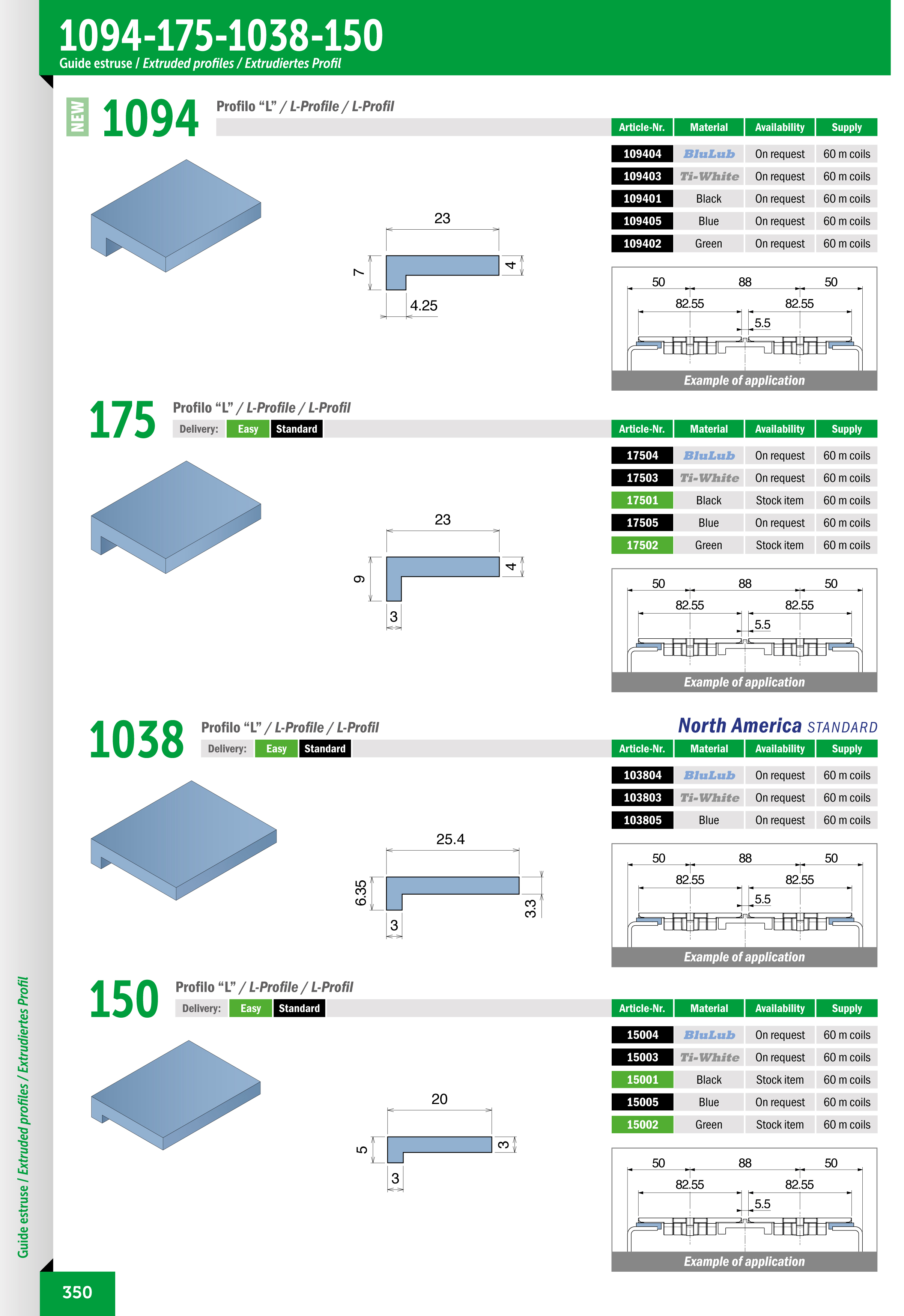 1094-175-1038-150
Guide estruse / Extruded profiles / Extrudiertes Profil

NEW
1094
Profilo "L" / L-Profile / L-Profil

| Article-Nr. | Material | Availability | Supply |
|---|---|---|---|
| 109404 | BluLub | On request | 60 m coils |
| 109403 | Ti-White | On request | 60 m coils |
| 109401 | Black | On request | 60 m coils |
| 109405 | Blue | On request | 60 m coils |
| 109402 | Green | On request | 60 m coils |

23
7
4
4.25

50 88 50
82.55 82.55
5.5
Example of application

175
Profilo "L" / L-Profile / L-Profil
Delivery: Easy Standard

| Article-Nr. | Material | Availability | Supply |
|---|---|---|---|
| 17504 | BluLub | On request | 60 m coils |
| 17503 | Ti-White | On request | 60 m coils |
| 17501 | Black | Stock item | 60 m coils |
| 17505 | Blue | On request | 60 m coils |
| 17502 | Green | Stock item | 60 m coils |

23
9
4
3

50 88 50
82.55 82.55
5.5
Example of application

1038
Profilo "L" / L-Profile / L-Profil
Delivery: Easy Standard
North America STANDARD

| Article-Nr. | Material | Availability | Supply |
|---|---|---|---|
| 103804 | BluLub | On request | 60 m coils |
| 103803 | Ti-White | On request | 60 m coils |
| 103805 | Blue | On request | 60 m coils |

25.4
6.35
3.3
3

50 88 50
82.55 82.55
5.5
Example of application

150
Profilo "L" / L-Profile / L-Profil
Delivery: Easy Standard

| Article-Nr. | Material | Availability | Supply |
|---|---|---|---|
| 15004 | BluLub | On request | 60 m coils |
| 15003 | Ti-White | On request | 60 m coils |
| 15001 | Black | Stock item | 60 m coils |
| 15005 | Blue | On request | 60 m coils |
| 15002 | Green | Stock item | 60 m coils |

20
5
3
3

50 88 50
82.55 82.55
5.5
Example of application

Guide estruse / Extruded profiles / Extrudiertes Profil
350