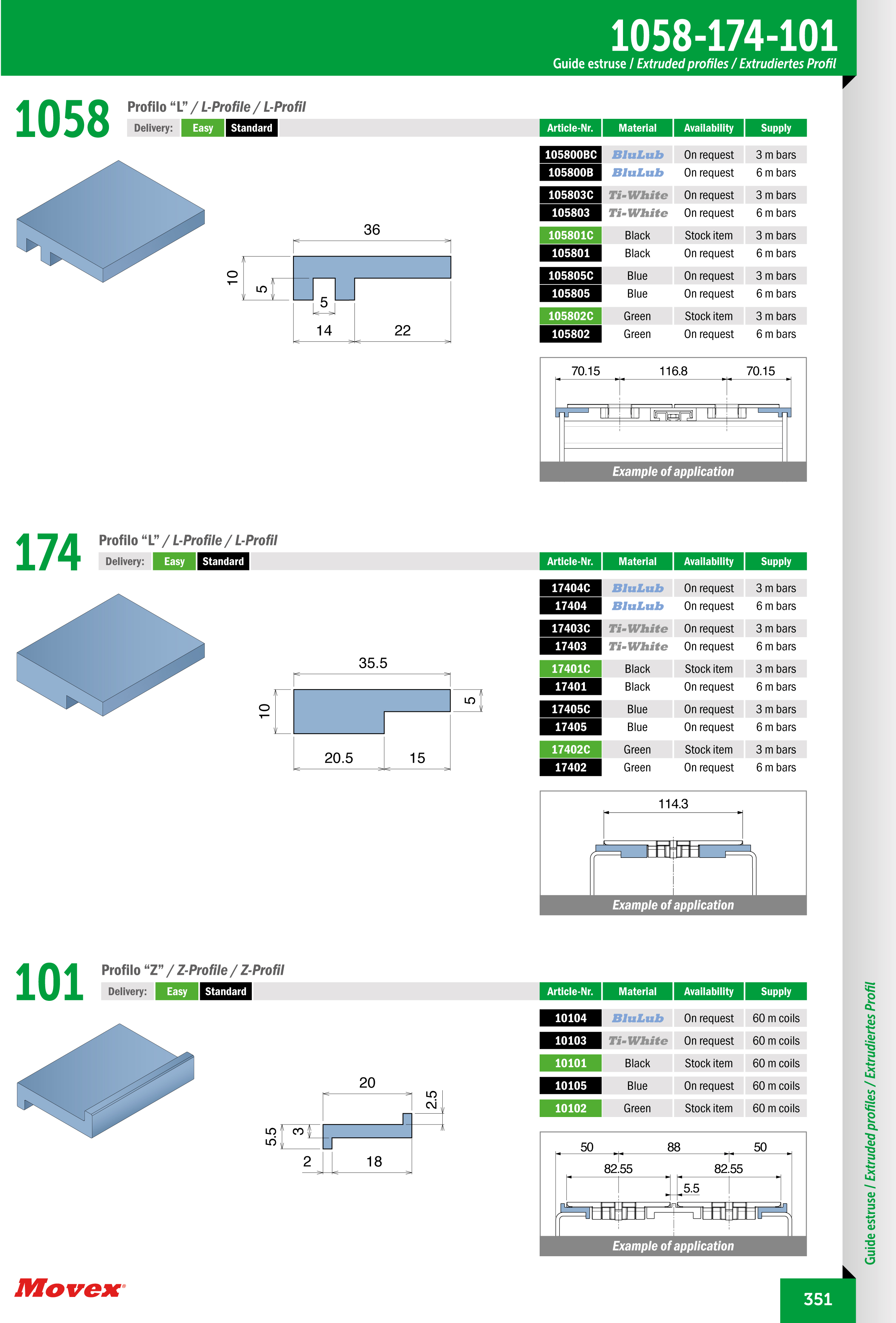 1058-174-101
Guide estruse / Extruded profiles / Extrudiertes Profil

1058 Profilo “L” / L-Profile / L-Profil
Delivery: Easy Standard

| Article-Nr. | Material | Availability | Supply |
|---|---|---|---|
| 105800BC | BluLub | On request | 3 m bars |
| 105800B | BluLub | On request | 6 m bars |
| 105803C | Ti-White | On request | 3 m bars |
| 105803 | Ti-White | On request | 6 m bars |
| 105801C | Black | Stock item | 3 m bars |
| 105801 | Black | On request | 6 m bars |
| 105805C | Blue | On request | 3 m bars |
| 105805 | Blue | On request | 6 m bars |
| 105802C | Green | Stock item | 3 m bars |
| 105802 | Green | On request | 6 m bars |

36
10
5
5
14
22

70.15 116.8 70.15
Example of application

174 Profilo “L” / L-Profile / L-Profil
Delivery: Easy Standard

| Article-Nr. | Material | Availability | Supply |
|---|---|---|---|
| 17404C | BluLub | On request | 3 m bars |
| 17404 | BluLub | On request | 6 m bars |
| 17403C | Ti-White | On request | 3 m bars |
| 17403 | Ti-White | On request | 6 m bars |
| 17401C | Black | Stock item | 3 m bars |
| 17401 | Black | On request | 6 m bars |
| 17405C | Blue | On request | 3 m bars |
| 17405 | Blue | On request | 6 m bars |
| 17402C | Green | Stock item | 3 m bars |
| 17402 | Green | On request | 6 m bars |

35.5
10
5
20.5
15

114.3
Example of application

101 Profilo “Z” / Z-Profile / Z-Profil
Delivery: Easy Standard

| Article-Nr. | Material | Availability | Supply |
|---|---|---|---|
| 10104 | BluLub | On request | 60 m coils |
| 10103 | Ti-White | On request | 60 m coils |
| 10101 | Black | Stock item | 60 m coils |
| 10105 | Blue | On request | 60 m coils |
| 10102 | Green | Stock item | 60 m coils |

20
2.5
5.5
3
2
18

50 88 50
82.55 82.55
5.5
Example of application

Guide estruse / Extruded profiles / Extrudiertes Profil

Movex

351