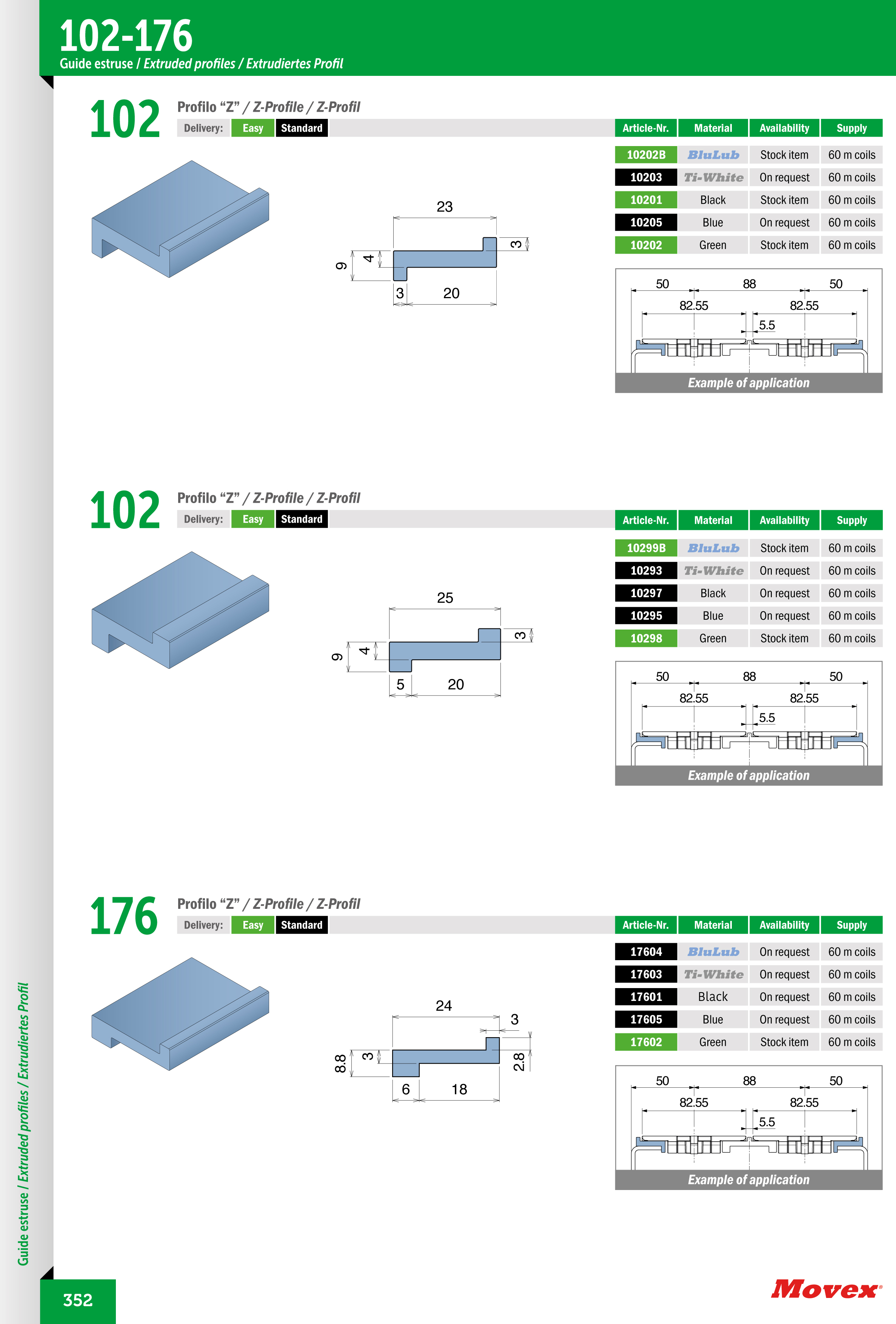 102-176
Guide estruse / Extruded profiles / Extrudiertes Profil

102
Profilo “Z” / Z-Profile / Z-Profil
Delivery: Easy Standard

| Article-Nr. | Material | Availability | Supply |
|---|---|---|---|
| 10202B | BluLub | Stock item | 60 m coils |
| 10203 | Ti-White | On request | 60 m coils |
| 10201 | Black | Stock item | 60 m coils |
| 10205 | Blue | On request | 60 m coils |
| 10202 | Green | Stock item | 60 m coils |

23
3
9
4
3
20

50 88 50
82.55 82.55
5.5
Example of application

102
Profilo “Z” / Z-Profile / Z-Profil
Delivery: Easy Standard

| Article-Nr. | Material | Availability | Supply |
|---|---|---|---|
| 10299B | BluLub | Stock item | 60 m coils |
| 10293 | Ti-White | On request | 60 m coils |
| 10297 | Black | On request | 60 m coils |
| 10295 | Blue | On request | 60 m coils |
| 10298 | Green | Stock item | 60 m coils |

25
3
9
4
5
20

50 88 50
82.55 82.55
5.5
Example of application

176
Profilo “Z” / Z-Profile / Z-Profil
Delivery: Easy Standard

| Article-Nr. | Material | Availability | Supply |
|---|---|---|---|
| 17604 | BluLub | On request | 60 m coils |
| 17603 | Ti-White | On request | 60 m coils |
| 17601 | Black | On request | 60 m coils |
| 17605 | Blue | On request | 60 m coils |
| 17602 | Green | Stock item | 60 m coils |

24
3
8.8
3
2.8
6
18

50 88 50
82.55 82.55
5.5
Example of application

Guide estruse / Extruded profiles / Extrudiertes Profil

352

Movex