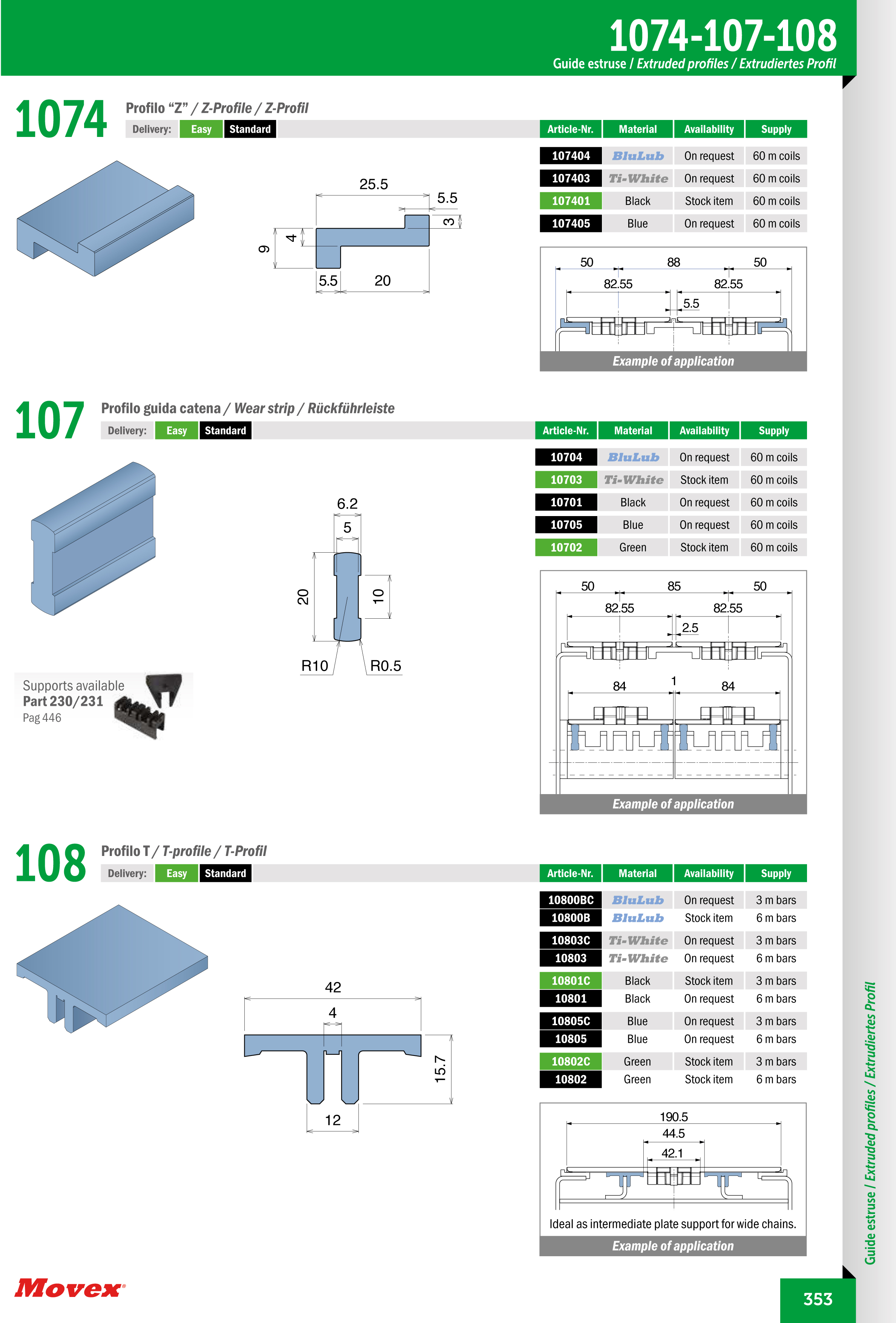 1074-107-108
Guide estruse / Extruded profiles / Extrudiertes Profil

1074
Profilo "Z" / Z-Profile / Z-Profil
Delivery: Easy Standard

| Article-Nr. | Material | Availability | Supply |
|---|---|---|---|
| 107404 | BluLub | On request | 60 m coils |
| 107403 | Ti-White | On request | 60 m coils |
| 107401 | Black | Stock item | 60 m coils |
| 107405 | Blue | On request | 60 m coils |

25.5
5.5
3
4
9
5.5
20

50 88 50
82.55 82.55
5.5
Example of application

107
Profilo guida catena / Wear strip / Rückführleiste
Delivery: Easy Standard

| Article-Nr. | Material | Availability | Supply |
|---|---|---|---|
| 10704 | BluLub | On request | 60 m coils |
| 10703 | Ti-White | Stock item | 60 m coils |
| 10701 | Black | On request | 60 m coils |
| 10705 | Blue | On request | 60 m coils |
| 10702 | Green | Stock item | 60 m coils |

6.2
5
20
10
R10
R0.5

Supports available
Part 230/231
Pag 446

50 85 50
82.55 82.55
2.5
84 1 84
Example of application

108
Profilo T / T-profile / T-Profil
Delivery: Easy Standard

| Article-Nr. | Material | Availability | Supply |
|---|---|---|---|
| 10800BC | BluLub | On request | 3 m bars |
| 10800B | BluLub | Stock item | 6 m bars |
| 10803C | Ti-White | On request | 3 m bars |
| 10803 | Ti-White | On request | 6 m bars |
| 10801C | Black | Stock item | 3 m bars |
| 10801 | Black | On request | 6 m bars |
| 10805C | Blue | On request | 3 m bars |
| 10805 | Blue | On request | 6 m bars |
| 10802C | Green | Stock item | 3 m bars |
| 10802 | Green | Stock item | 6 m bars |

42
4
15.7
12

190.5
44.5
42.1
Ideal as intermediate plate support for wide chains.
Example of application

Guide estruse / Extruded profiles / Extrudiertes Profil

Movex
353