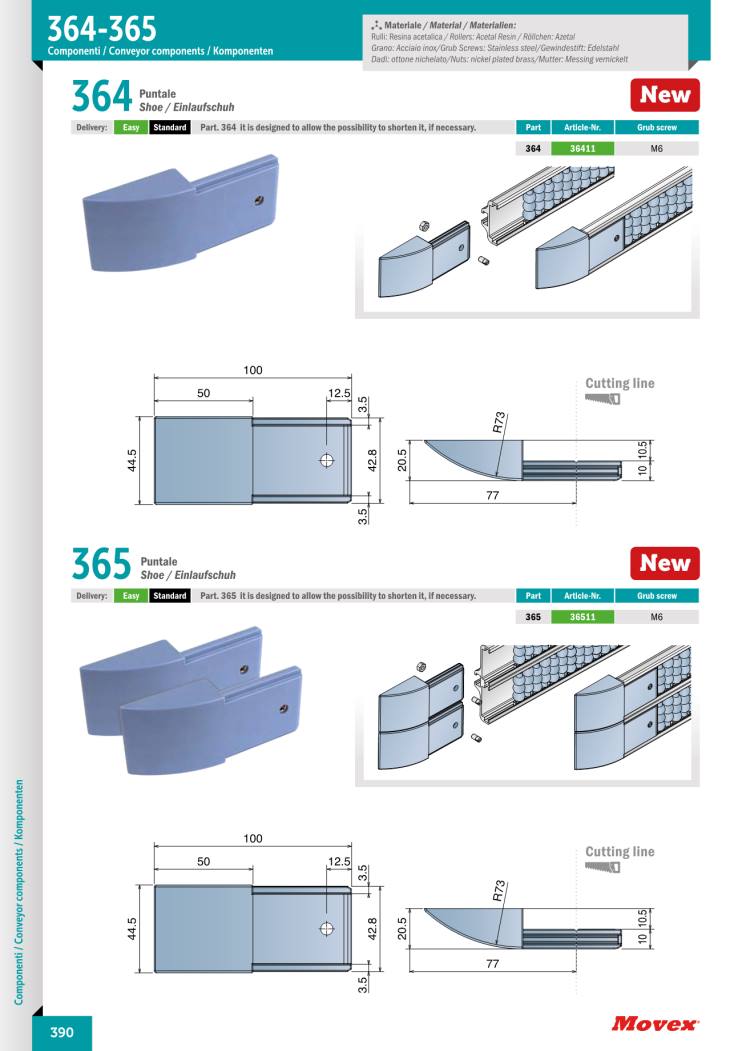 364-365
Componenti / Conveyor components / Komponenten

Materiale / Material / Materialien:
Rulli: Resina acetalica / Rollers: Acetal Resin / Röllchen: Azetal
Grano: Acciaio inox/Grub Screws: Stainless steel/Gewindestift: Edelstahl
Dadi: ottone nichelato/Nuts: nickel plated brass/Mutter: Messing vernickelt

364 Puntale
Shoe / Einlaufschuh

New

Delivery: Easy Standard Part. 364 it is designed to allow the possibility to shorten it, if necessary.

| Part | Article-Nr. | Grub screw |
|---|---|---|
| 364 | 36411 | M6 |

100
50
12.5
3.5
44.5
42.8
3.5
Cutting line
R73
20.5
10.5
10
77

365 Puntale
Shoe / Einlaufschuh

New

Delivery: Easy Standard Part. 365 it is designed to allow the possibility to shorten it, if necessary.

| Part | Article-Nr. | Grub screw |
|---|---|---|
| 365 | 36511 | M6 |

100
50
12.5
3.5
44.5
42.8
3.5
Cutting line
R73
20.5
10.5
10
77

Componenti / Conveyor components / Komponenten

390

Movex