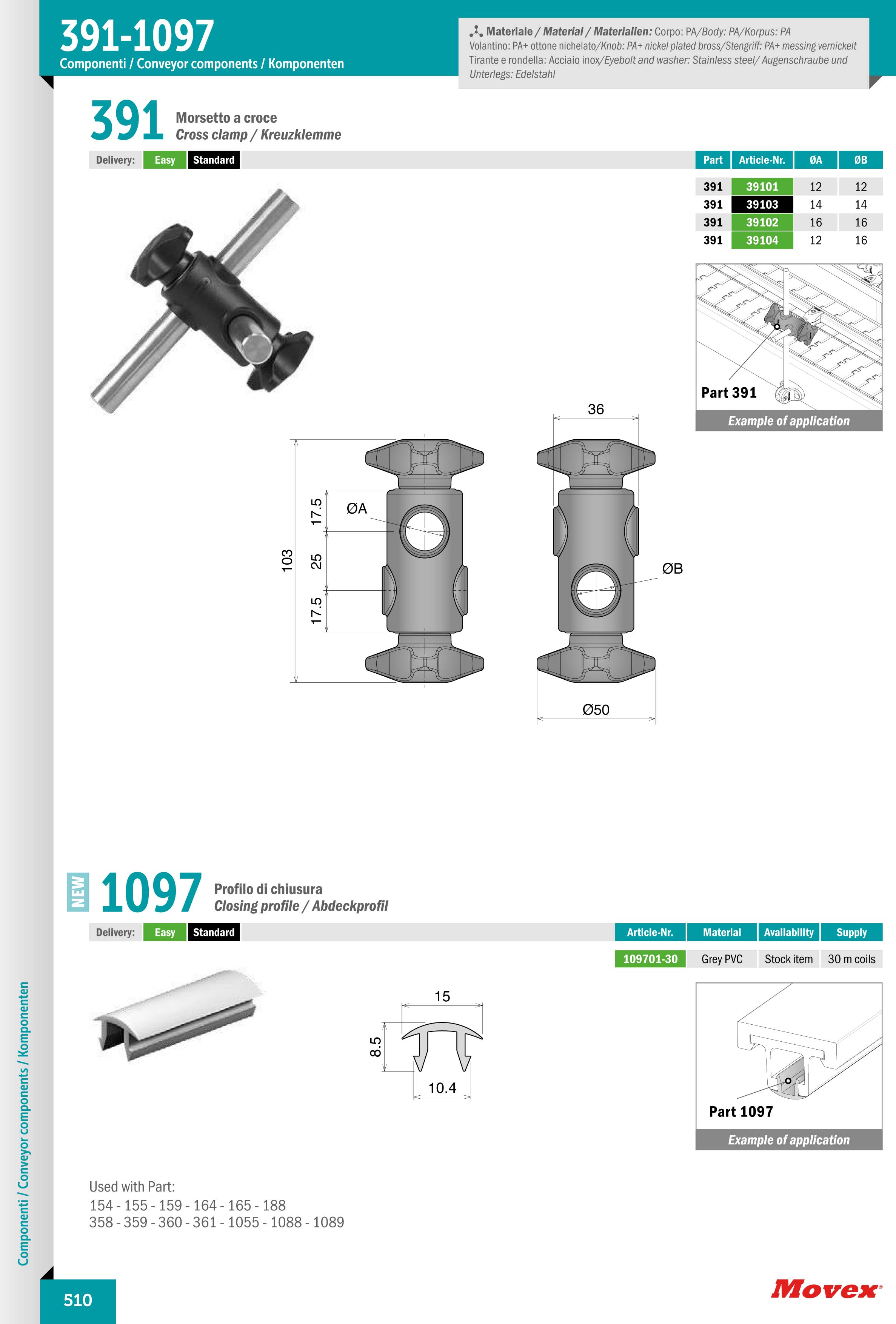 391-1097
Componenti / Conveyor components / Komponenten

Materiale / Material / Materialien: Corpo: PA/Body: PA/Korpus: PA
Volantino: PA+ ottone nichelato/Knob: PA+ nickel plated bross/Stengriff: PA+ messing vernickelt
Tirante e rondella: Acciaio inox/Eyebolt and washer: Stainless steel/ Augenschraube und Unterlegs: Edelstahl

391 Morsetto a croce
Cross clamp / Kreuzklemme

Delivery: Easy Standard

| Part | Article-Nr. | ØA | ØB |
|---|---|---|---|
| 391 | 39101 | 12 | 12 |
| 391 | 39103 | 14 | 14 |
| 391 | 39102 | 16 | 16 |
| 391 | 39104 | 12 | 16 |

Part 391
Example of application

36
103
17.5
25
17.5
ØA
ØB
Ø50

NEW 1097 Profilo di chiusura
Closing profile / Abdeckprofil

Delivery: Easy Standard

| Article-Nr. | Material | Availability | Supply |
|---|---|---|---|
| 109701-30 | Grey PVC | Stock item | 30 m coils |

15
8.5
10.4

Part 1097
Example of application

Used with Part:
154 - 155 - 159 - 164 - 165 - 188
358 - 359 - 360 - 361 - 1055 - 1088 - 1089

Componenti / Conveyor components / Komponenten

510

Movex