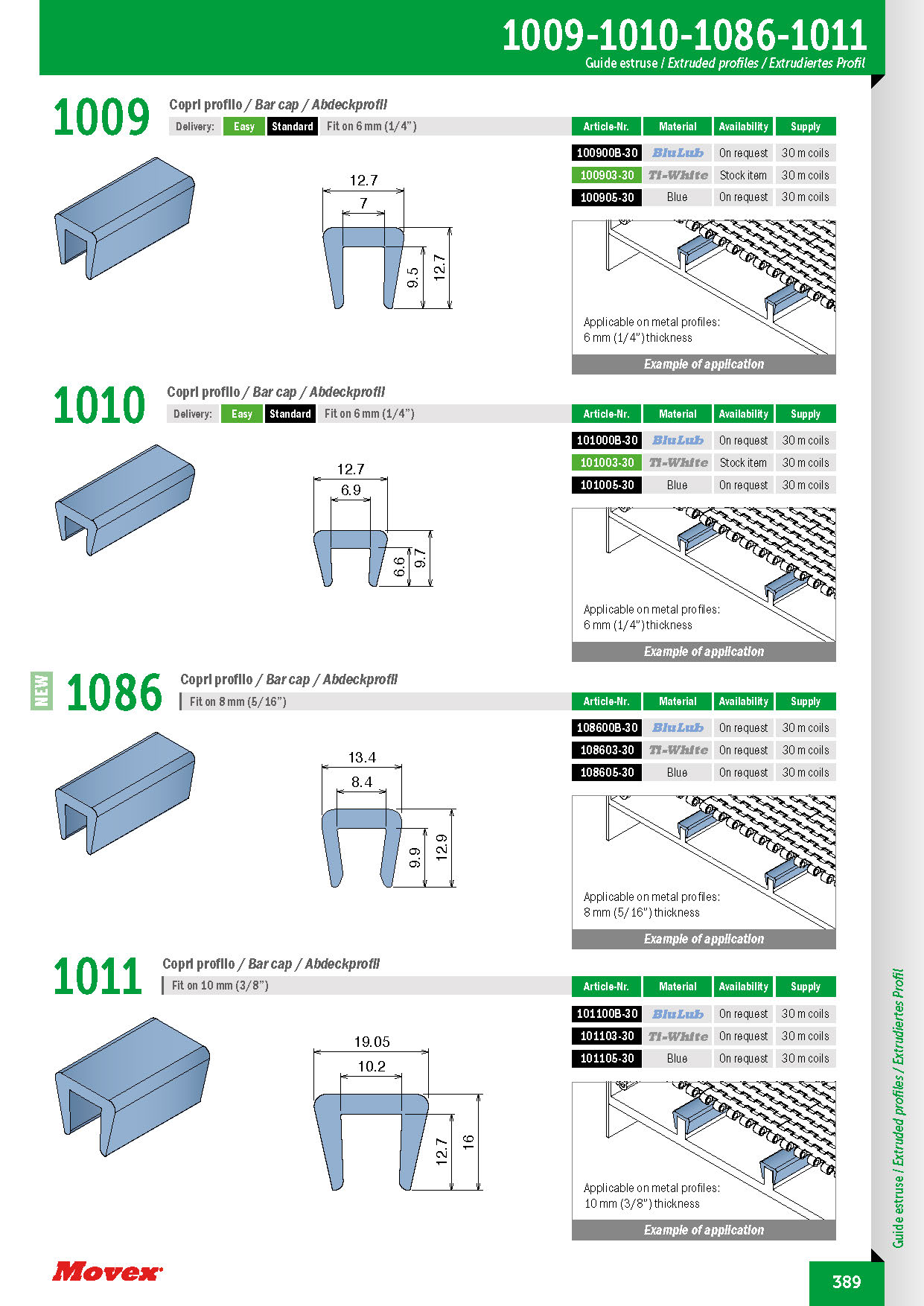 1009-1010-1086-1011
Guide estruse / Extruded profiles / Extrudiertes Profil

1009
Copri profilo / Bar cap / Abdeckprofil
Delivery: Easy Standard Fit on 6 mm (1/4")

| Article-Nr. | Material | Availability | Supply |
|---|---|---|---|
| 100900B-30 | BluLub | On request | 30 m coils |
| 100903-30 | Ti-White | Stock item | 30 m coils |
| 100905-30 | Blue | On request | 30 m coils |

12.7
7
9.5
12.7

Applicable on metal profiles: 6 mm (1/4") thickness
Example of application

1010
Copri profilo / Bar cap / Abdeckprofil
Delivery: Easy Standard Fit on 6 mm (1/4")

| Article-Nr. | Material | Availability | Supply |
|---|---|---|---|
| 101000B-30 | BluLub | On request | 30 m coils |
| 101003-30 | Ti-White | Stock item | 30 m coils |
| 101005-30 | Blue | On request | 30 m coils |

12.7
6.9
6.6
9.7

Applicable on metal profiles: 6 mm (1/4") thickness
Example of application

NEW
1086
Copri profilo / Bar cap / Abdeckprofil
Fit on 8 mm (5/16")

| Article-Nr. | Material | Availability | Supply |
|---|---|---|---|
| 108600B-30 | BluLub | On request | 30 m coils |
| 108603-30 | Ti-White | On request | 30 m coils |
| 108605-30 | Blue | On request | 30 m coils |

13.4
8.4
9.9
12.9

Applicable on metal profiles: 8 mm (5/16") thickness
Example of application

1011
Copri profilo / Bar cap / Abdeckprofil
Fit on 10 mm (3/8")

| Article-Nr. | Material | Availability | Supply |
|---|---|---|---|
| 101100B-30 | BluLub | On request | 30 m coils |
| 101103-30 | Ti-White | On request | 30 m coils |
| 101105-30 | Blue | On request | 30 m coils |

19.05
10.2
12.7
16

Applicable on metal profiles: 10 mm (3/8") thickness
Example of application

Guide estruse / Extruded profiles / Extrudiertes Profil

Movex
389